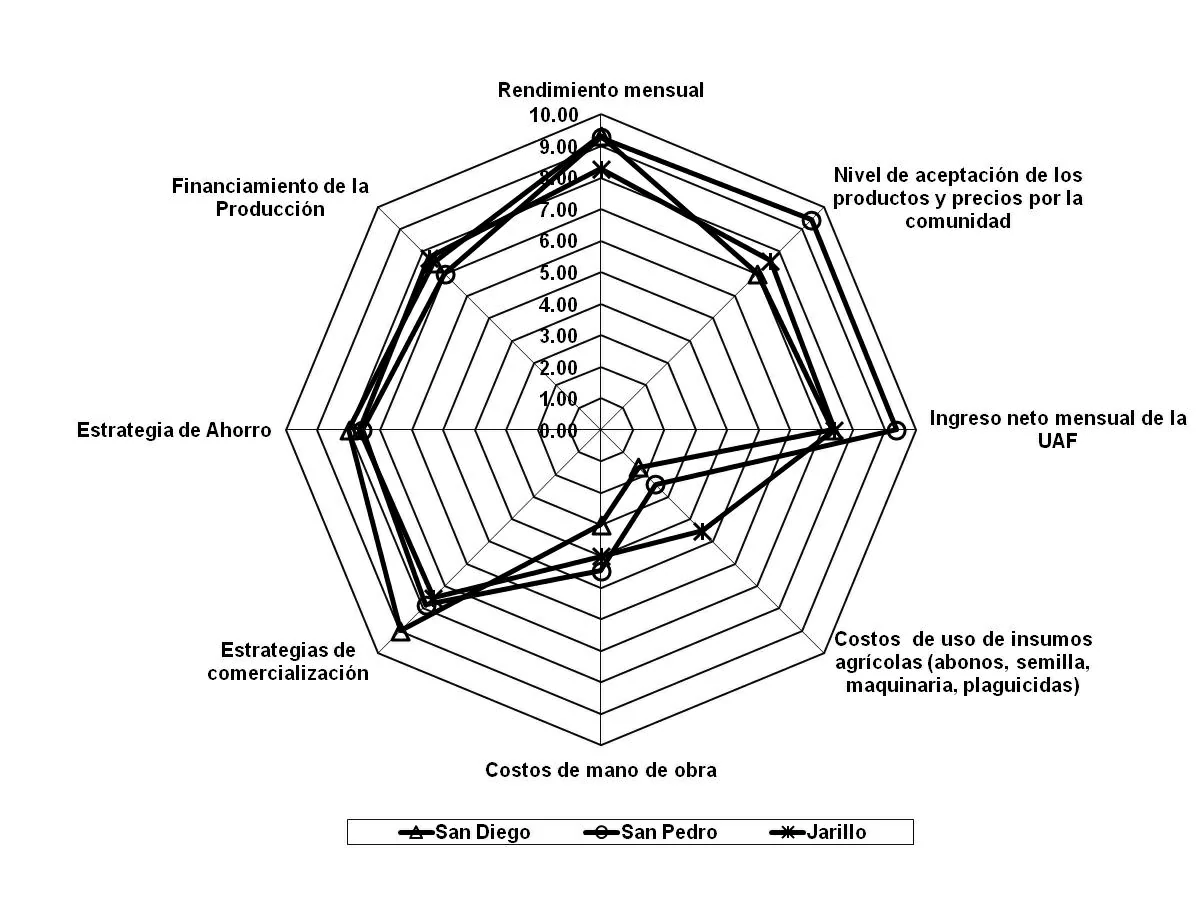 Rendimiento mensual

10.00
9.00
8.00
7.00
6.00
5.00
4.00
3.00
2.00
1.00
0.00

Nivel de aceptación de los productos y precios por la comunidad

Ingreso neto mensual de la UAF

Costos de uso de insumos agrícolas (abonos, semilla, maquinaria, plaguicidas)

Costos de mano de obra

Estrategias de comercialización

Estrategia de Ahorro

Financiamiento de la Producción

San Diego
San Pedro
Jarillo